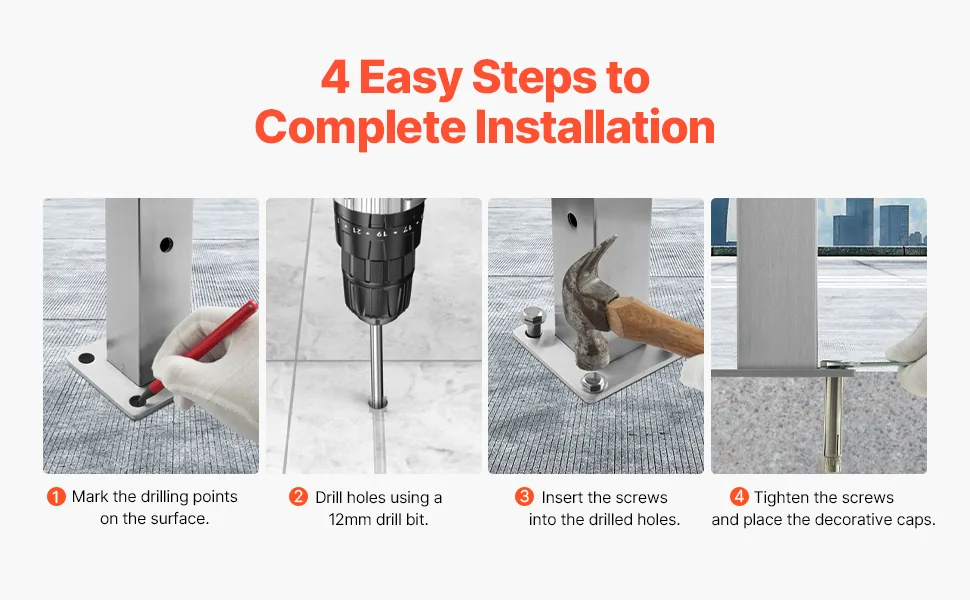 4 Easy Steps to Complete Installation

1 Mark the drilling points on the surface.

2 Drill holes using a 12mm drill bit.

3 Insert the screws into the drilled holes.

4 Tighten the screws and place the decorative caps.