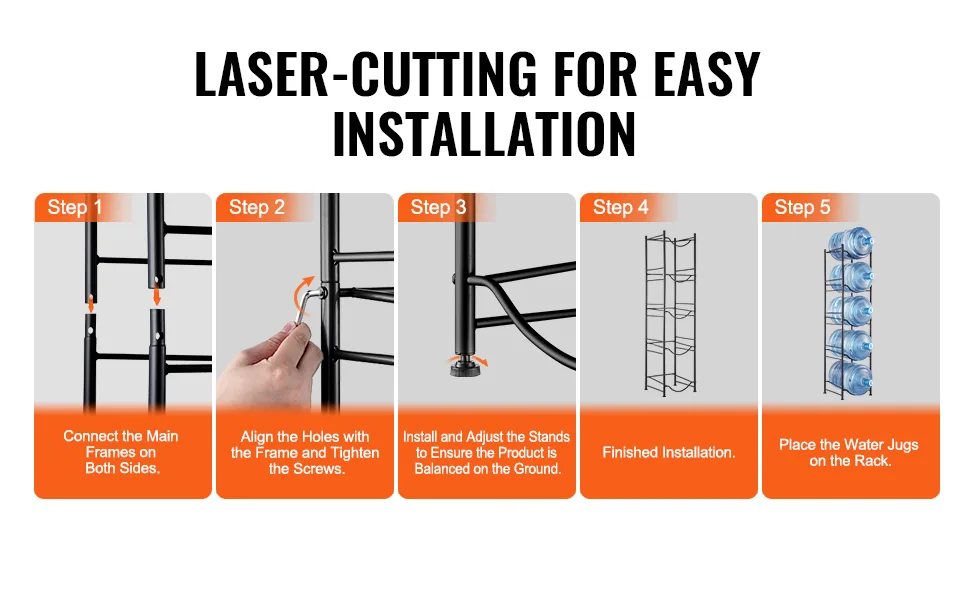 LASER-CUTTING FOR EASY INSTALLATION

Step 1

Connect the Main Frames on Both Sides.

Step 2

Align the Holes with the Frame and Tighten the Screws.

Step 3

Install and Adjust the Stands to Ensure the Product is Balanced on the Ground.

Step 4

Finished Installation.

Step 5

Place the Water Jugs on the Rack.