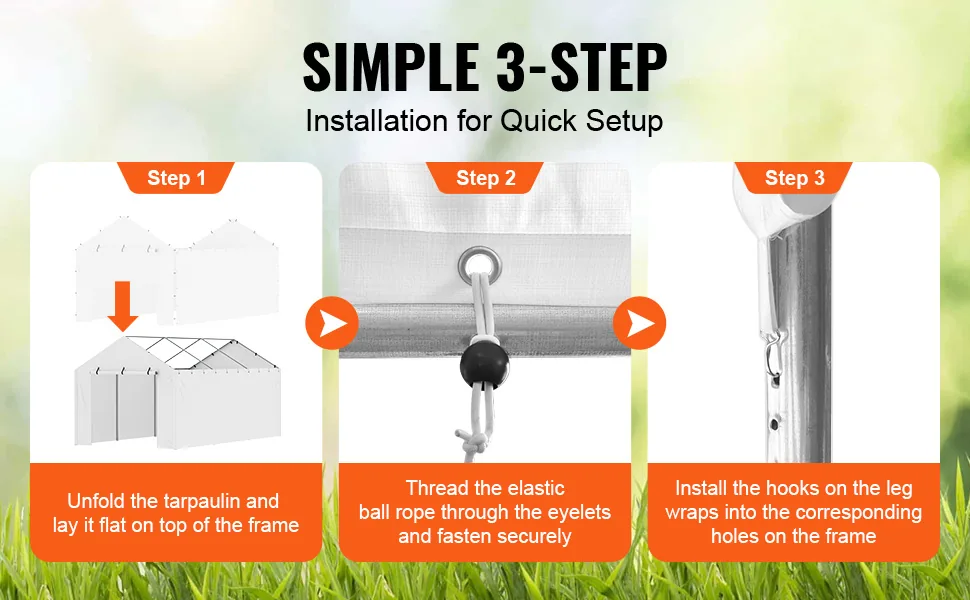 SIMPLE 3-STEP
Installation for Quick Setup

Step 1
Unfold the tarpaulin and lay it flat on top of the frame

Step 2
Thread the elastic ball rope through the eyelets and fasten securely

Step 3
Install the hooks on the leg wraps into the corresponding holes on the frame