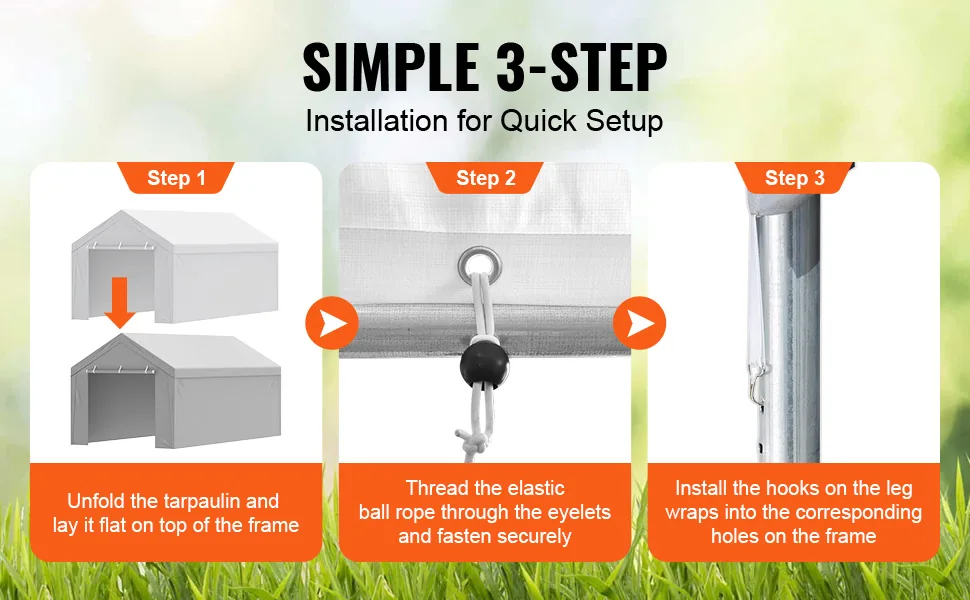 SIMPLE 3-STEP
Installation for Quick Setup

Step 1

Unfold the tarpaulin and lay it flat on top of the frame

Step 2

Thread the elastic ball rope through the eyelets and fasten securely

Step 3

Install the hooks on the leg wraps into the corresponding holes on the frame