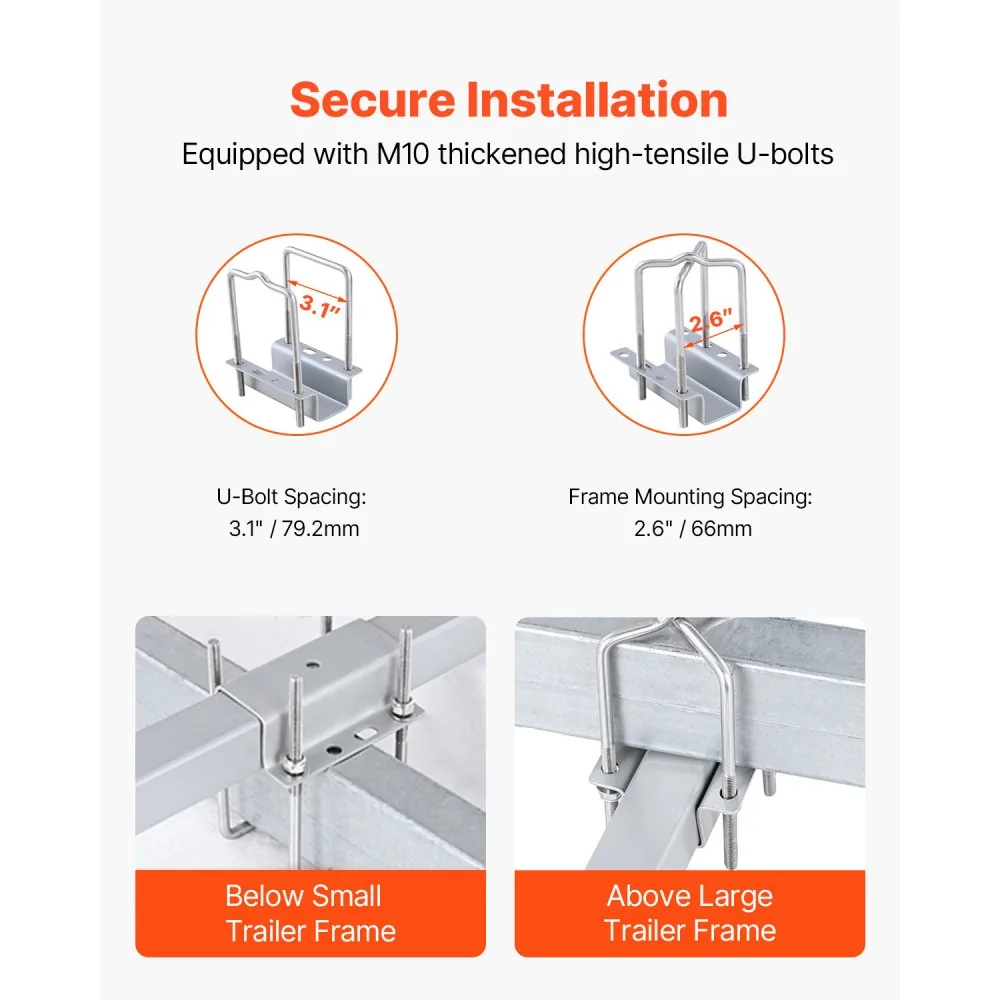 Secure Installation

Equipped with M10 thickened high-tensile U-bolts

3.1"

2.6"

U-Bolt Spacing:
3.1" / 79.2mm

Frame Mounting Spacing:
2.6" / 66mm

Below Small Trailer Frame

Above Large Trailer Frame