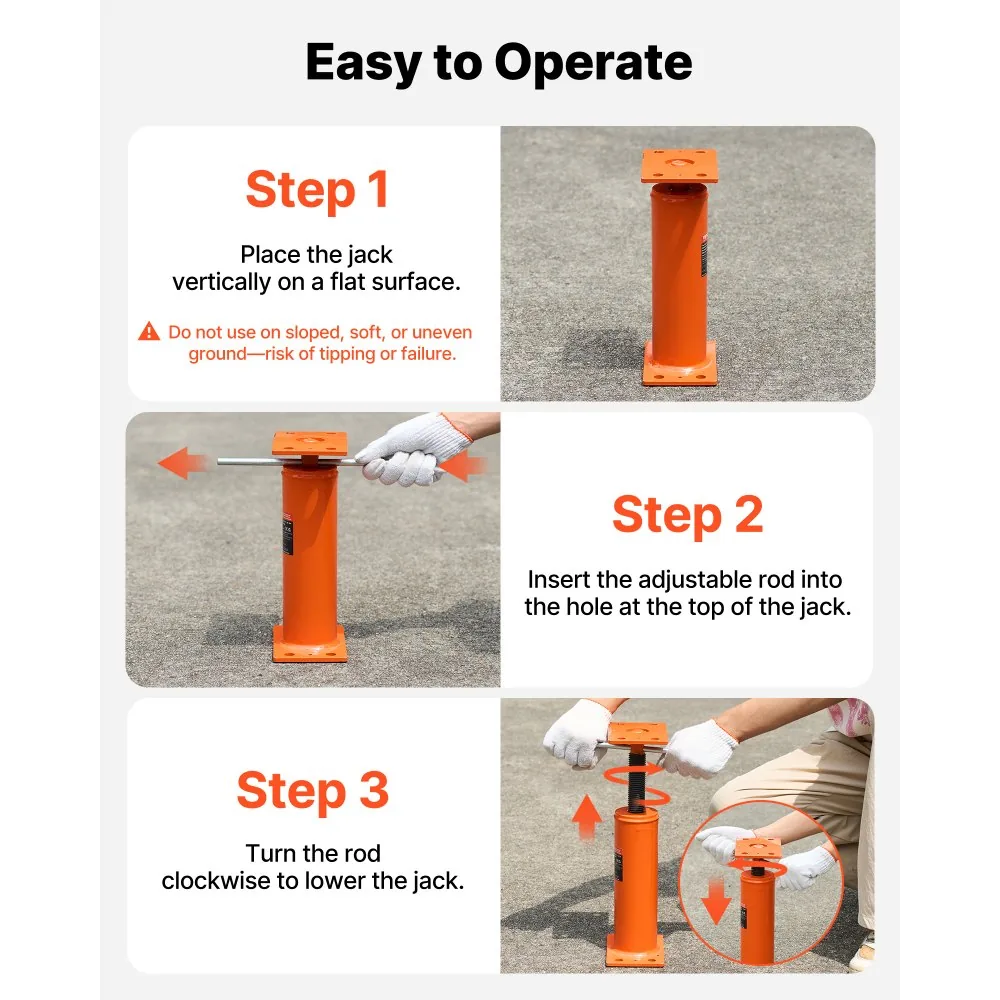 Easy to Operate

Step 1

Place the jack vertically on a flat surface.

Do not use on sloped, soft, or uneven ground—risk of tipping or failure.

Step 2

Insert the adjustable rod into the hole at the top of the jack.

Step 3

Turn the rod clockwise to lower the jack.