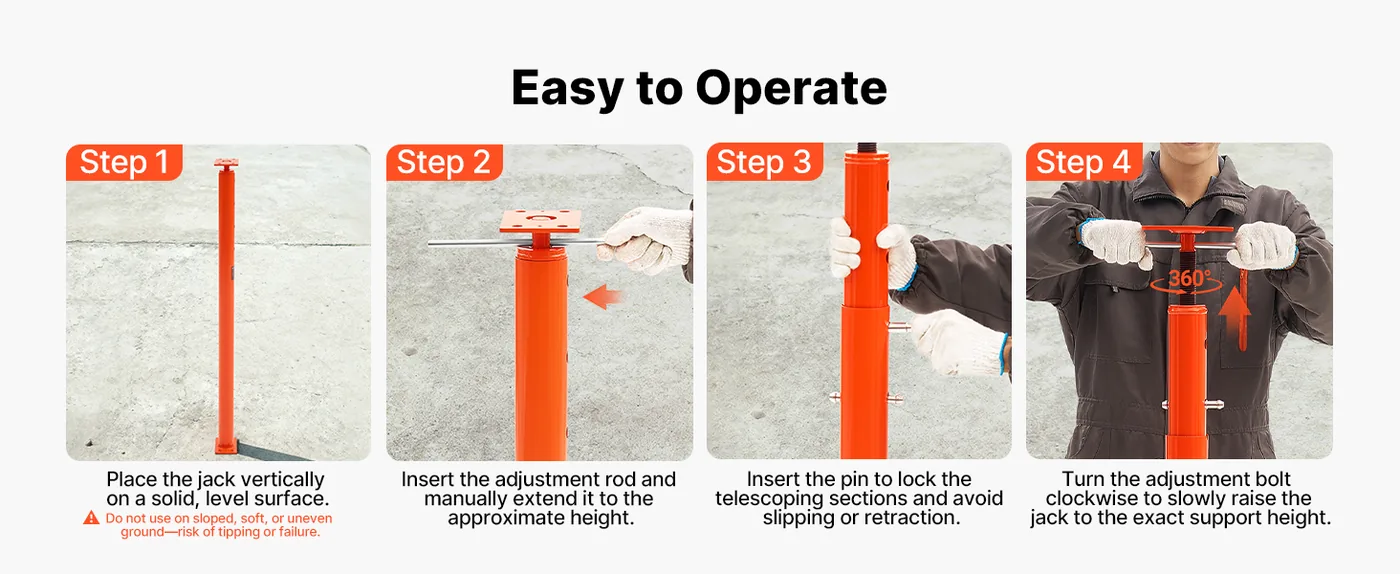 Easy to Operate

Step 1

Place the jack vertically on a solid, level surface.

Do not use on sloped, soft, or uneven ground—risk of tipping or failure.

Step 2

Insert the adjustment rod and manually extend it to the approximate height.

Step 3

Insert the pin to lock the telescoping sections and avoid slipping or retraction.

Step 4

360°

Turn the adjustment bolt clockwise to slowly raise the jack to the exact support height.