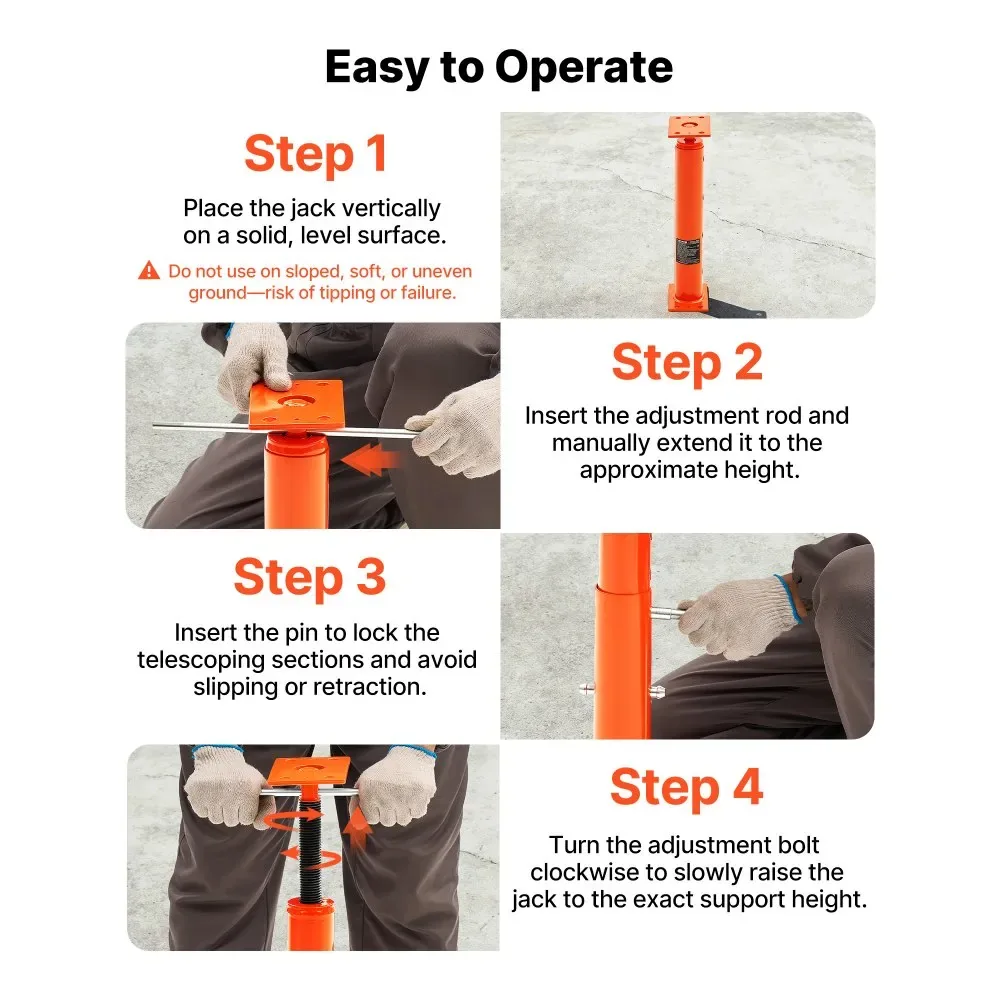 Easy to Operate

Step 1

Place the jack vertically on a solid, level surface.

Do not use on sloped, soft, or uneven ground—risk of tipping or failure.

Step 2

Insert the adjustment rod and manually extend it to the approximate height.

Step 3

Insert the pin to lock the telescoping sections and avoid slipping or retraction.

Step 4

Turn the adjustment bolt clockwise to slowly raise the jack to the exact support height.