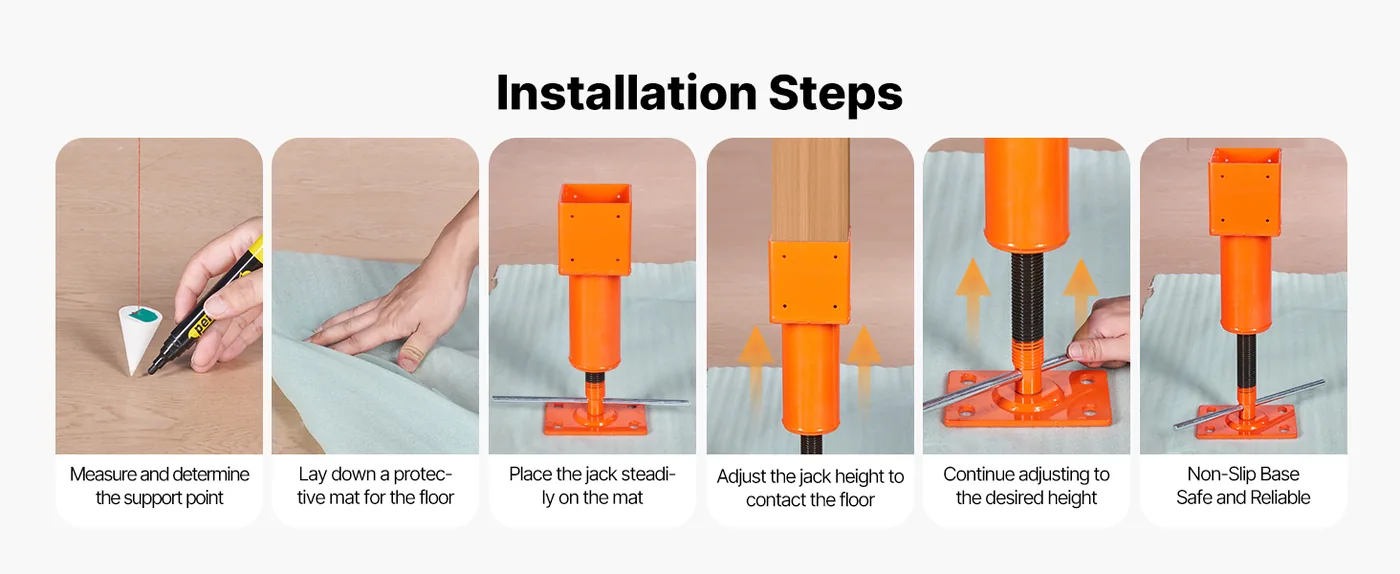 Installation Steps

Measure and determine the support point

Lay down a protective mat for the floor

Place the jack steadily on the mat

Adjust the jack height to contact the floor

Continue adjusting to the desired height

Non-Slip Base
Safe and Reliable