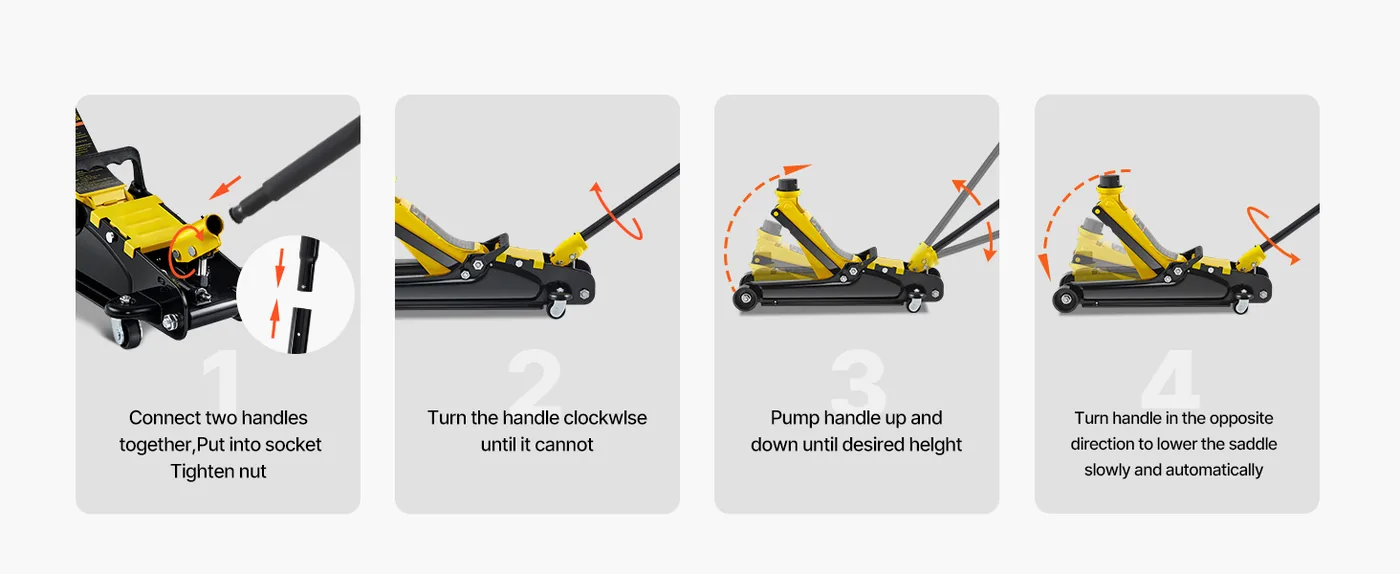 1

Connect two handles together,Put into socket Tighten nut

2

Turn the handle clockwlse until it cannot

3

Pump handle up and down until desired helght

4

Turn handle in the opposite direction to lower the saddle slowly and automatically