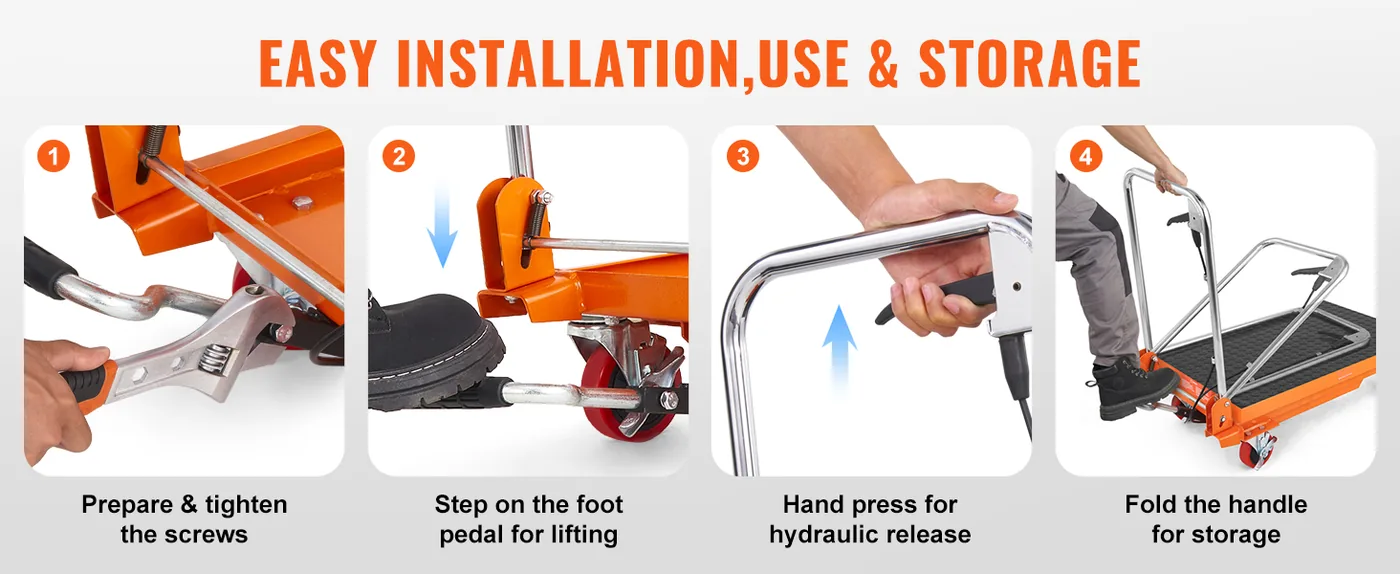 EASY INSTALLATION,USE & STORAGE

1

Prepare & tighten the screws

2

Step on the foot pedal for lifting

3

Hand press for hydraulic release

4

Fold the handle for storage