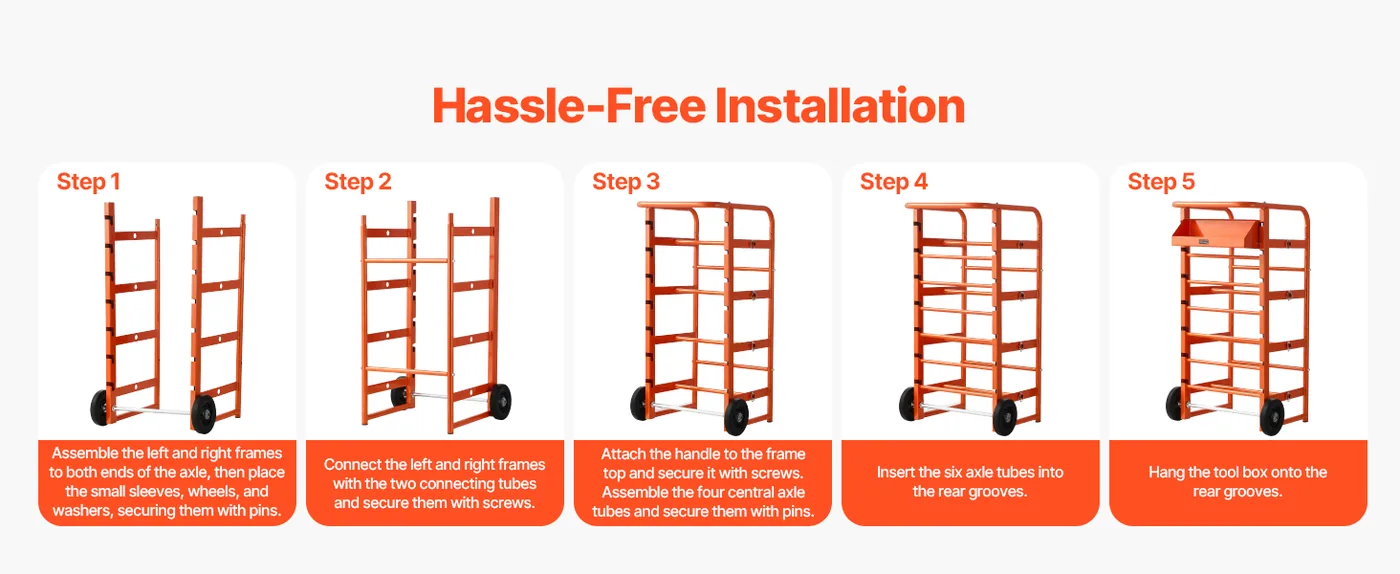 Hassle-Free Installation

Step 1

Assemble the left and right frames to both ends of the axle, then place the small sleeves, wheels, and washers, securing them with pins.

Step 2

Connect the left and right frames with the two connecting tubes and secure them with screws.

Step 3

Attach the handle to the frame top and secure it with screws. Assemble the four central axle tubes and secure them with pins.

Step 4

Insert the six axle tubes into the rear grooves.

Step 5

Hang the tool box onto the rear grooves.