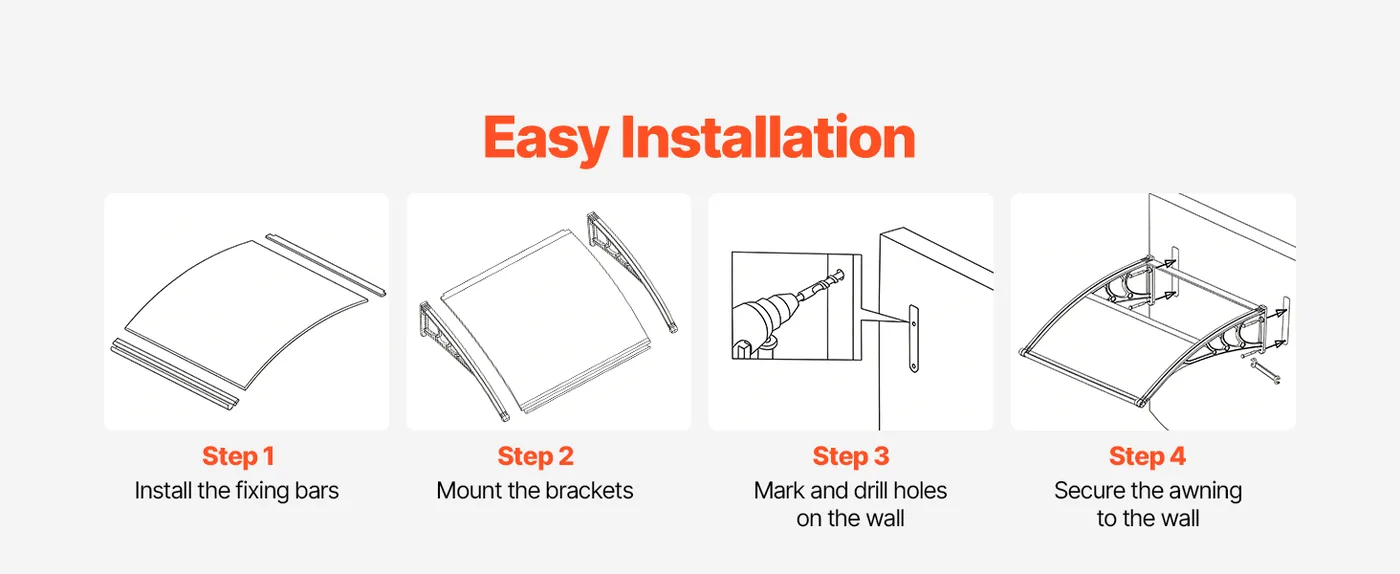 Easy Installation

Step 1
Install the fixing bars

Step 2
Mount the brackets

Step 3
Mark and drill holes on the wall

Step 4
Secure the awning to the wall