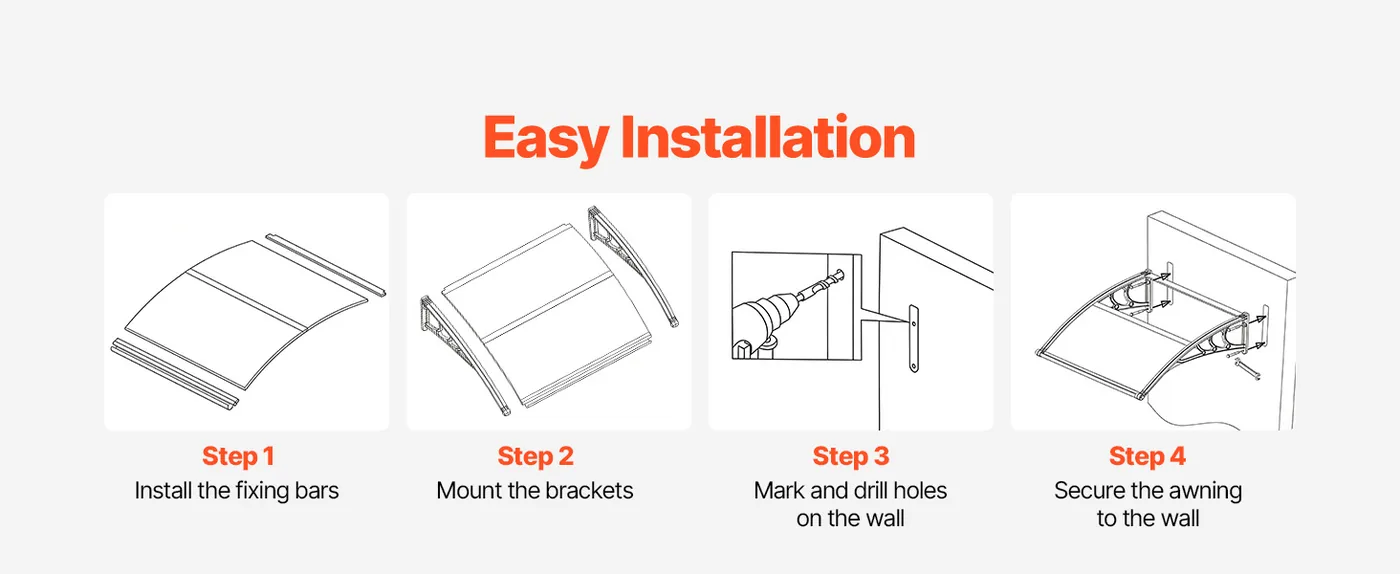 Easy Installation

Step 1
Install the fixing bars

Step 2
Mount the brackets

Step 3
Mark and drill holes on the wall

Step 4
Secure the awning to the wall