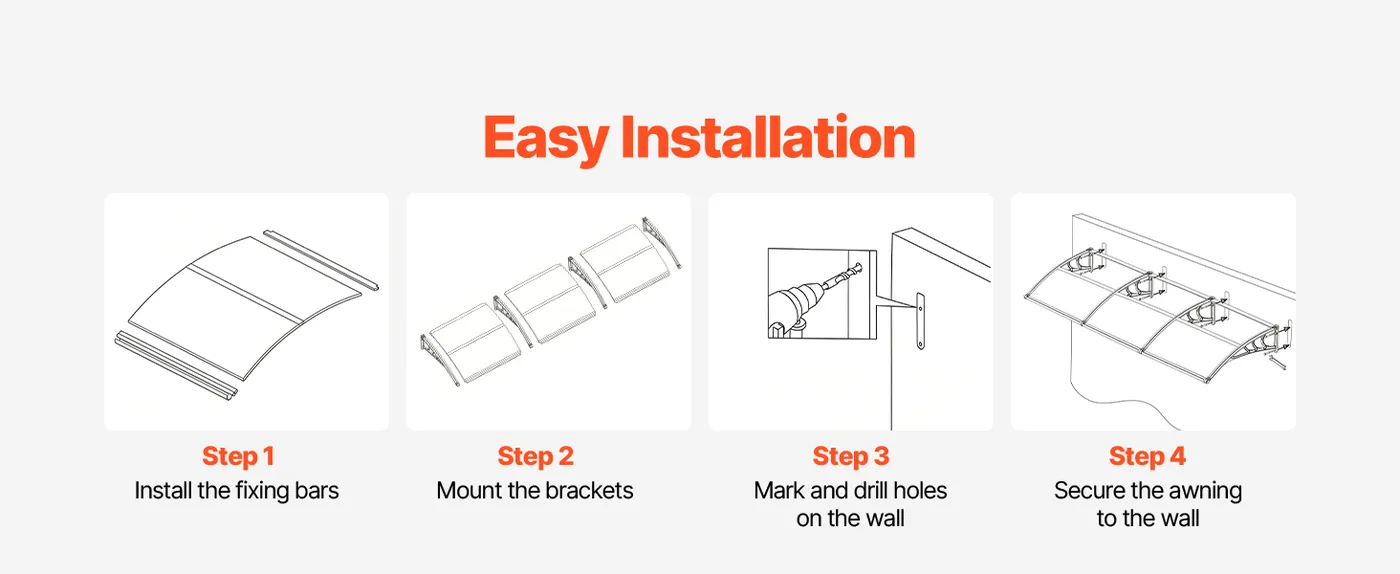 Easy Installation

Step 1
Install the fixing bars

Step 2
Mount the brackets

Step 3
Mark and drill holes on the wall

Step 4
Secure the awning to the wall