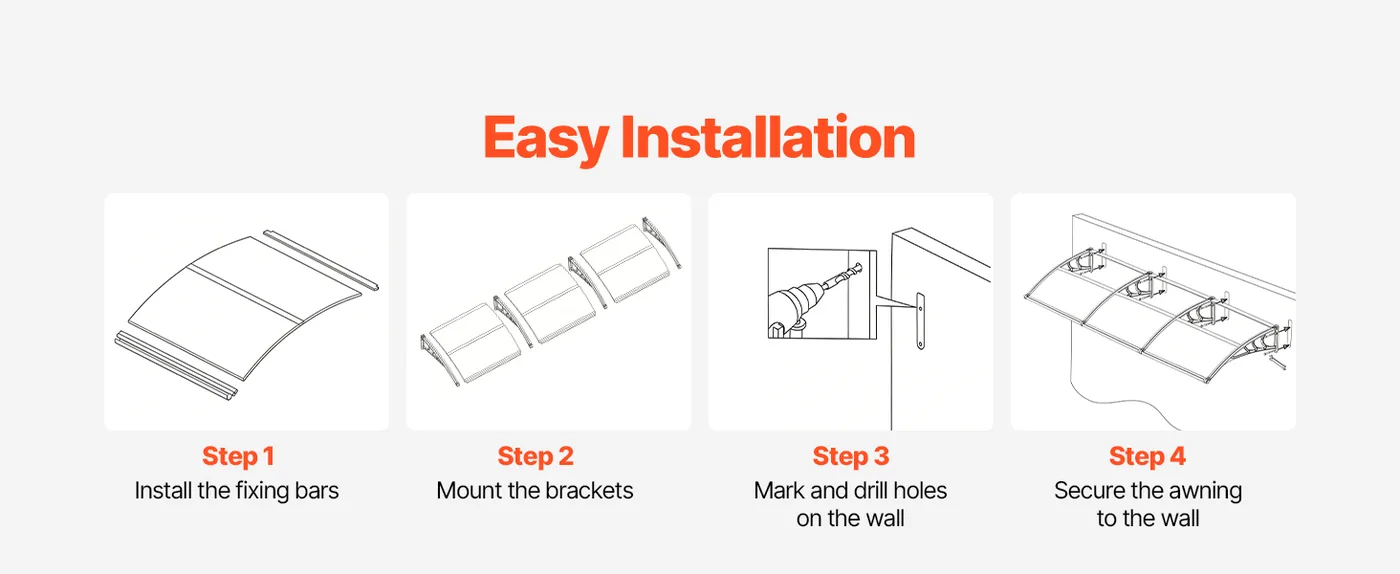 Easy Installation

Step 1
Install the fixing bars

Step 2
Mount the brackets

Step 3
Mark and drill holes on the wall

Step 4
Secure the awning to the wall