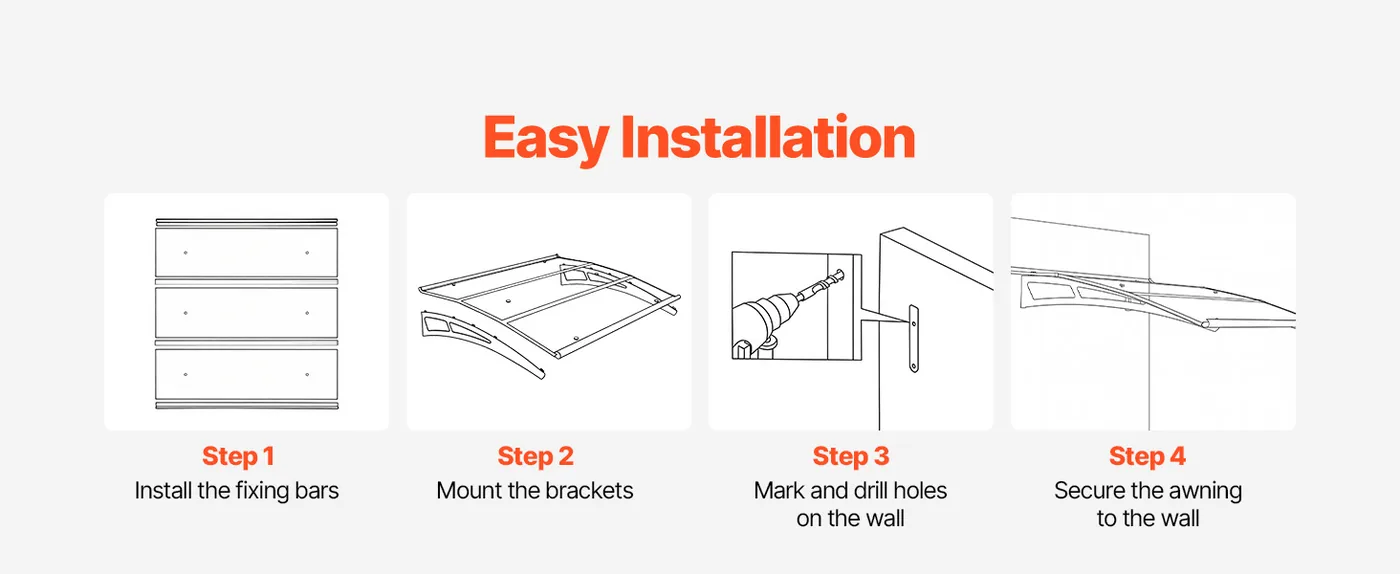 Easy Installation

Step 1
Install the fixing bars

Step 2
Mount the brackets

Step 3
Mark and drill holes on the wall

Step 4
Secure the awning to the wall