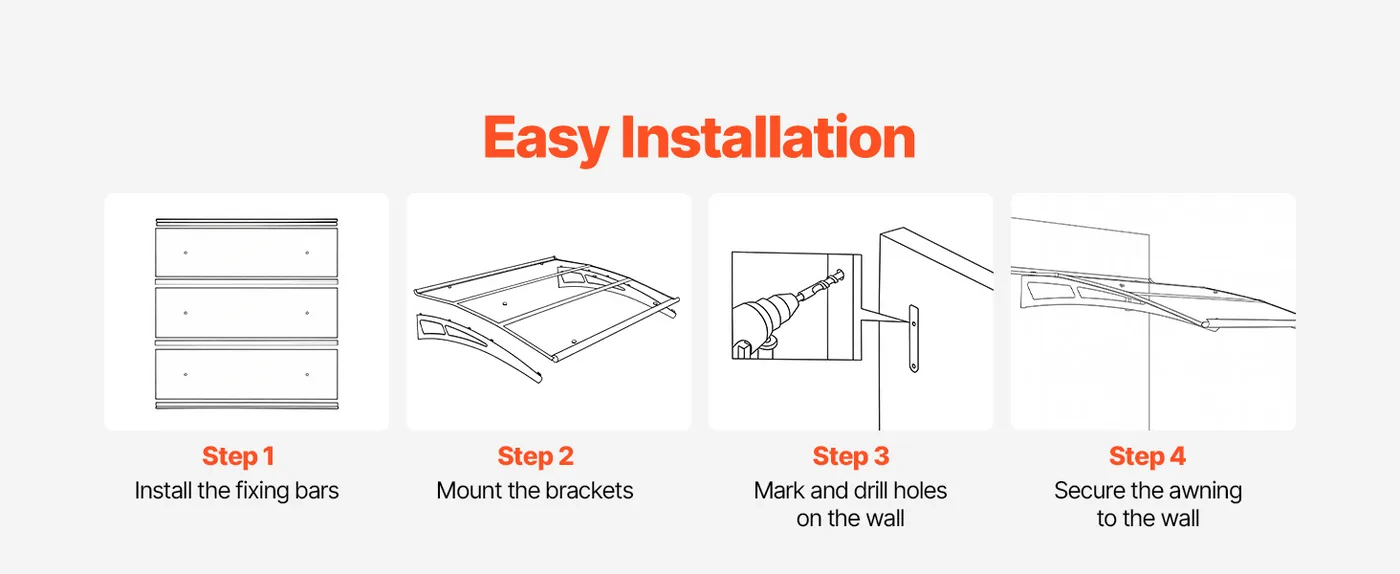 Easy Installation

Step 1
Install the fixing bars

Step 2
Mount the brackets

Step 3
Mark and drill holes on the wall

Step 4
Secure the awning to the wall