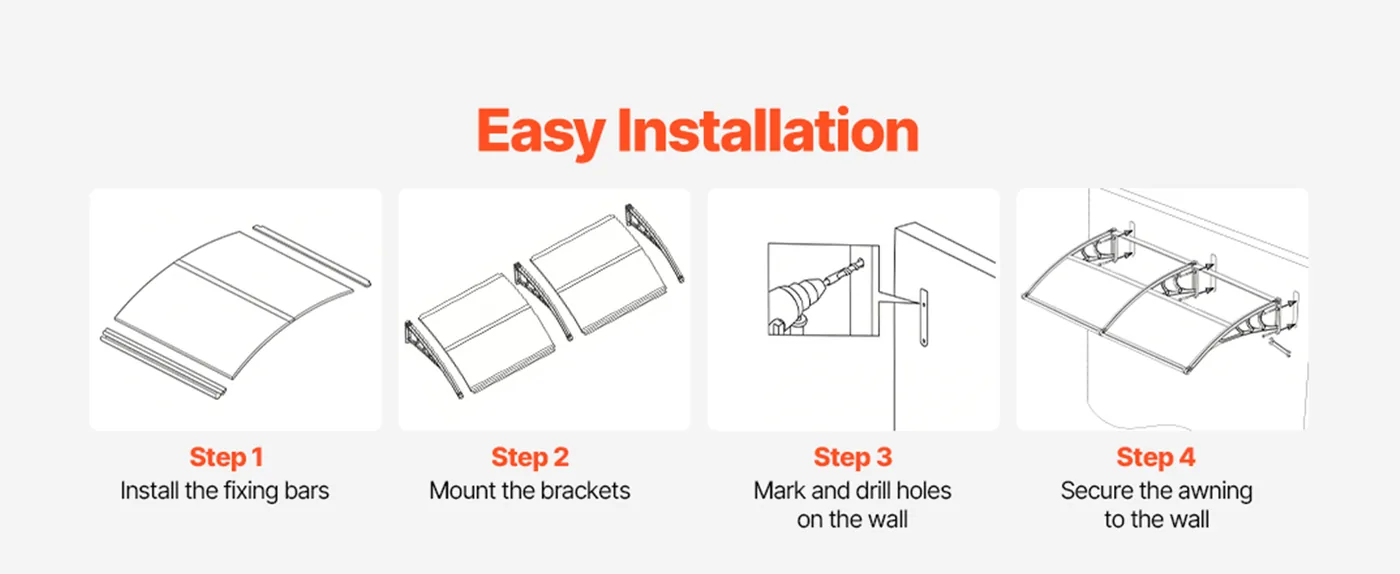 Easy Installation

Step 1
Install the fixing bars

Step 2
Mount the brackets

Step 3
Mark and drill holes on the wall

Step 4
Secure the awning to the wall