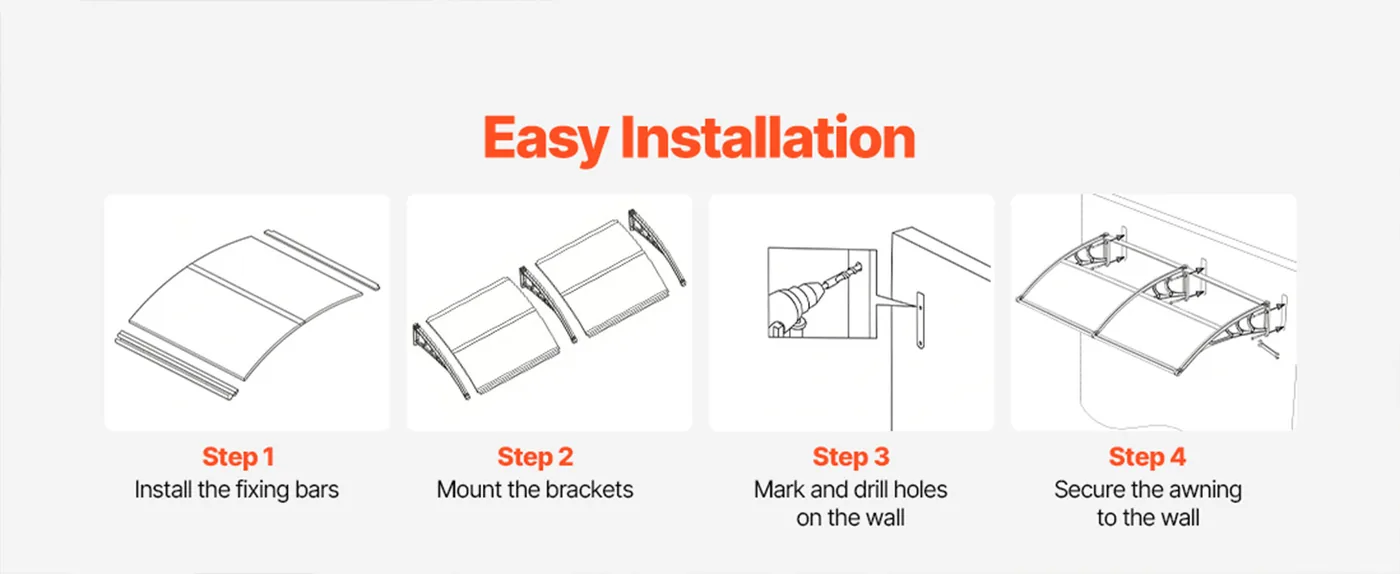 Easy Installation

Step 1
Install the fixing bars

Step 2
Mount the brackets

Step 3
Mark and drill holes on the wall

Step 4
Secure the awning to the wall