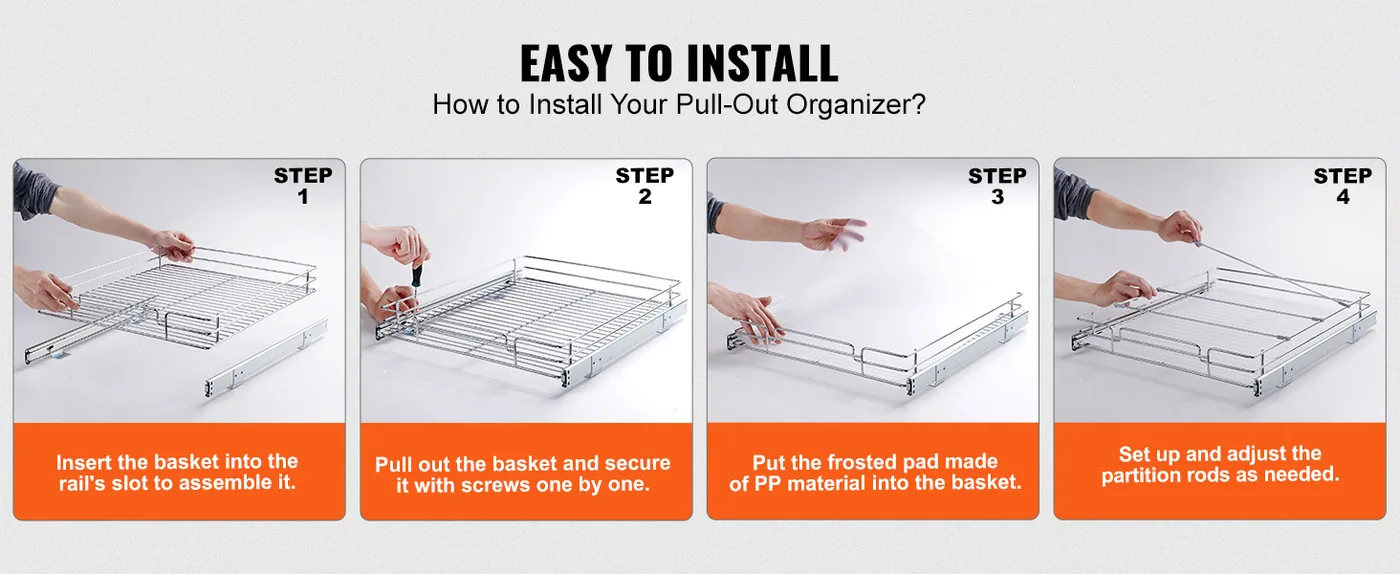 EASY TO INSTALL
How to Install Your Pull-Out Organizer?

STEP 1

Insert the basket into the rail's slot to assemble it.

STEP 2

Pull out the basket and secure it with screws one by one.

STEP 3

Put the frosted pad made of PP material into the basket.

STEP 4

Set up and adjust the partition rods as needed.