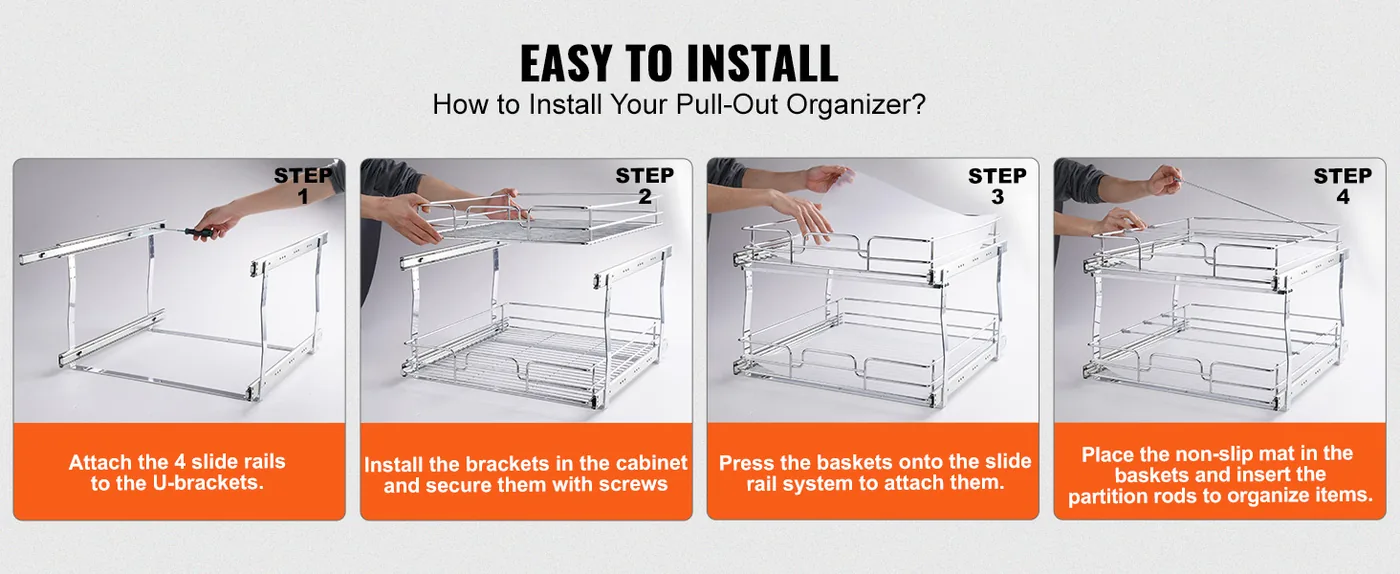 EASY TO INSTALL

How to Install Your Pull-Out Organizer?

STEP 1

Attach the 4 slide rails to the U-brackets.

STEP 2

Install the brackets in the cabinet and secure them with screws

STEP 3

Press the baskets onto the slide rail system to attach them.

STEP 4

Place the non-slip mat in the baskets and insert the partition rods to organize items.