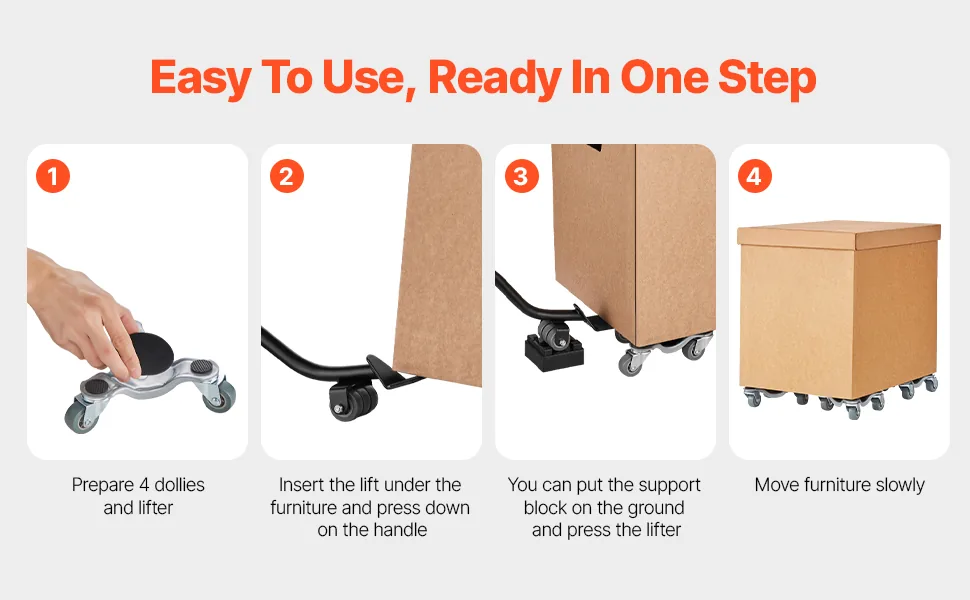 Easy To Use, Ready In One Step

1

Prepare 4 dollies and lifter

2

Insert the lift under the furniture and press down on the handle

3

You can put the support block on the ground and press the lifter

4

Move furniture slowly