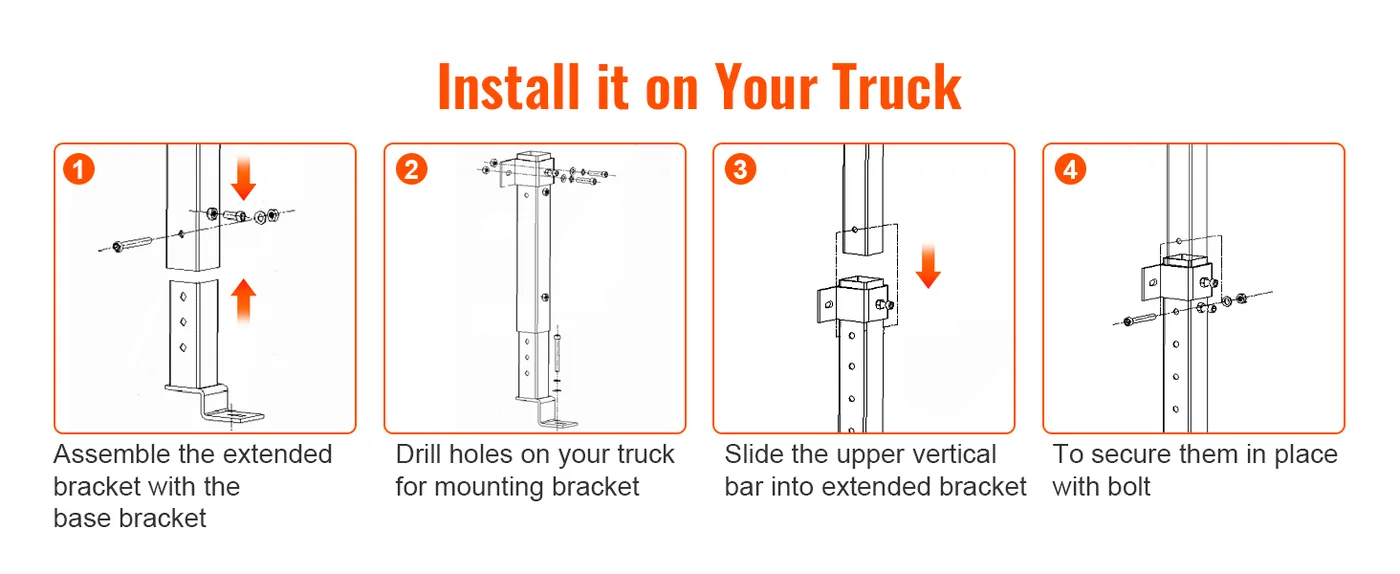 Install it on Your Truck

1

Assemble the extended bracket with the base bracket

2

Drill holes on your truck for mounting bracket

3

Slide the upper vertical bar into extended bracket

4

To secure them in place with bolt