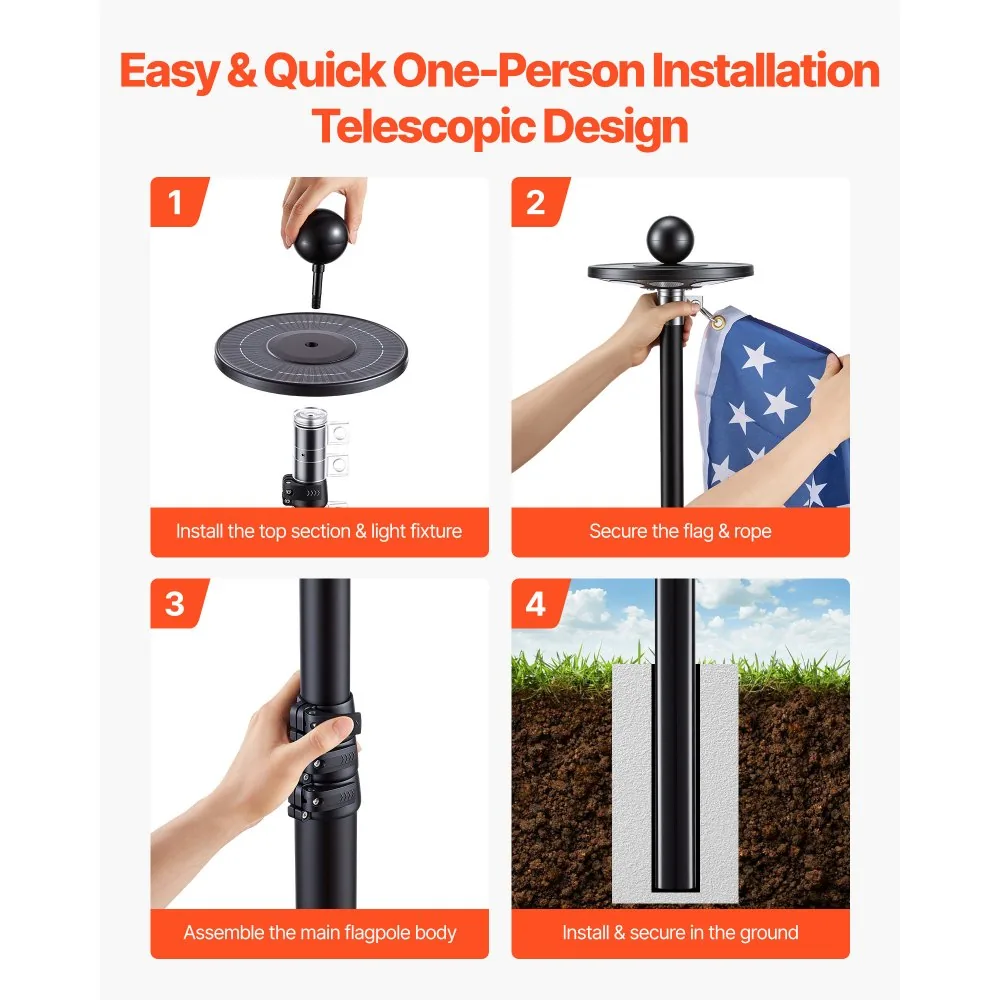 Easy & Quick One-Person Installation
Telescopic Design

1
Install the top section & light fixture

2
Secure the flag & rope

3
Assemble the main flagpole body

4
Install & secure in the ground