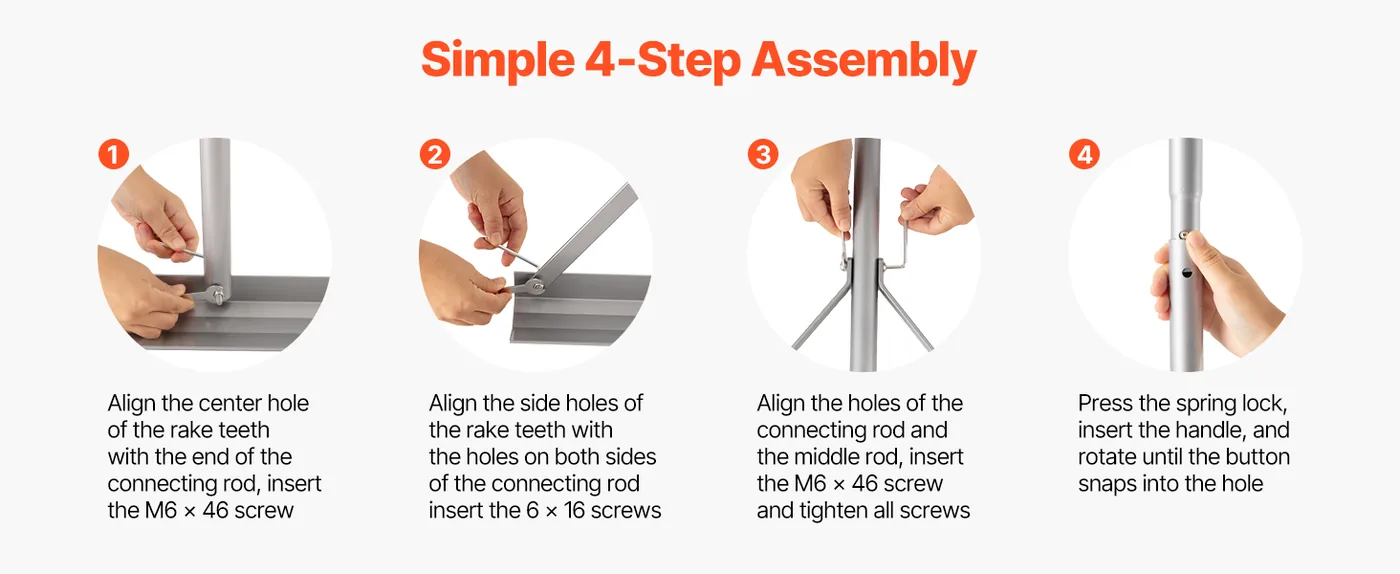 Simple 4-Step Assembly

1

Align the center hole of the rake teeth with the end of the connecting rod, insert the M6 × 46 screw

2

Align the side holes of the rake teeth with the holes on both sides of the connecting rod insert the 6 × 16 screws

3

Align the holes of the connecting rod and the middle rod, insert the M6 × 46 screw and tighten all screws

4

Press the spring lock, insert the handle, and rotate until the button snaps into the hole