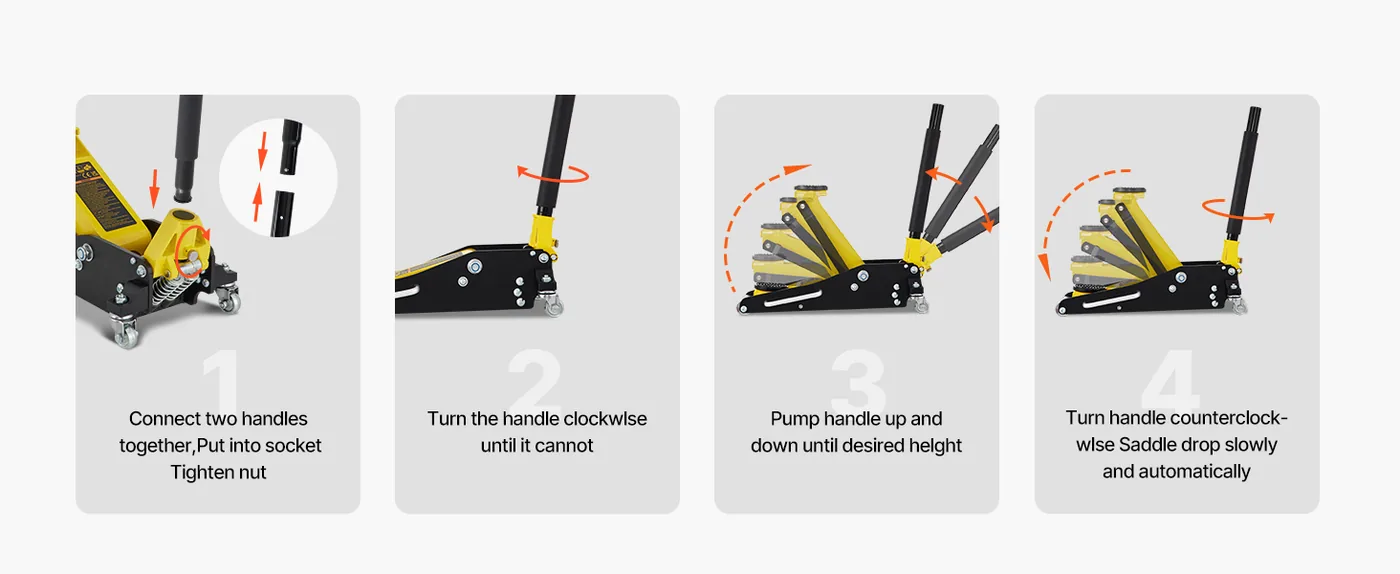 1

Connect two handles together,Put into socket Tighten nut

2

Turn the handle clockwlse until it cannot

3

Pump handle up and down until desired helght

4

Turn handle counterclockwlse Saddle drop slowly and automatically