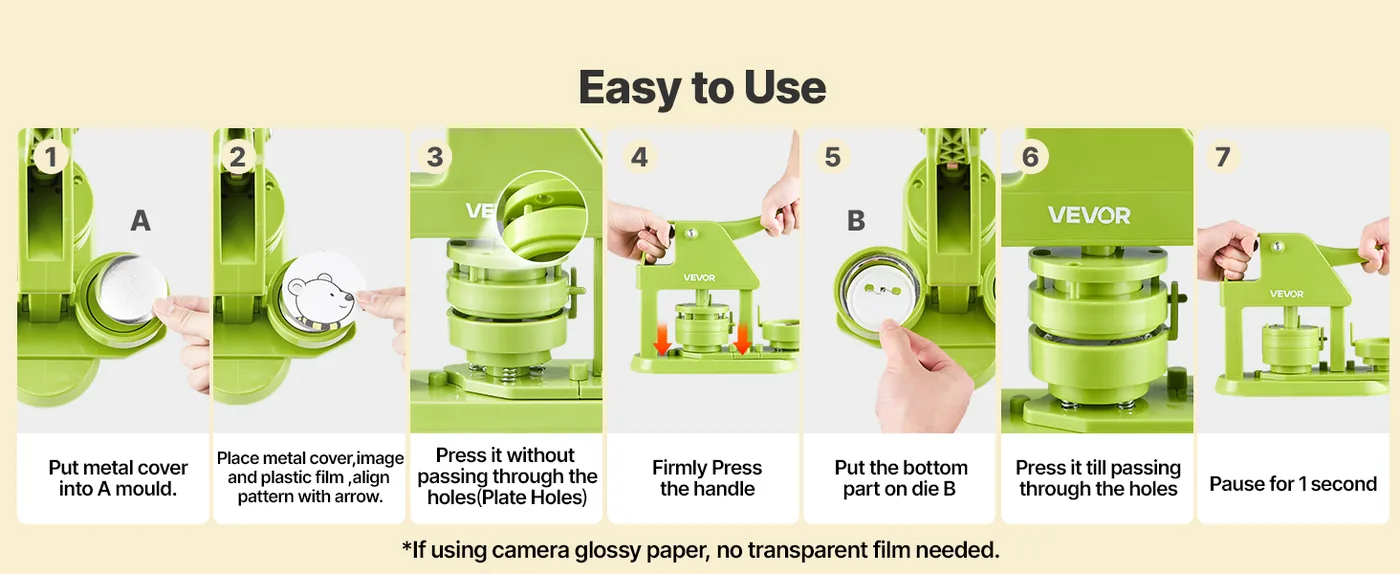 Easy to Use

1
A
Put metal cover into A mould.

2
Place metal cover,image and plastic film ,align pattern with arrow.

3
VEVOR
Press it without passing through the holes(Plate Holes)

4
VEVOR
Firmly Press the handle

5
B
Put the bottom part on die B

6
VEVOR
Press it till passing through the holes

7
VEVOR
Pause for 1 second

*If using camera glossy paper, no transparent film needed.