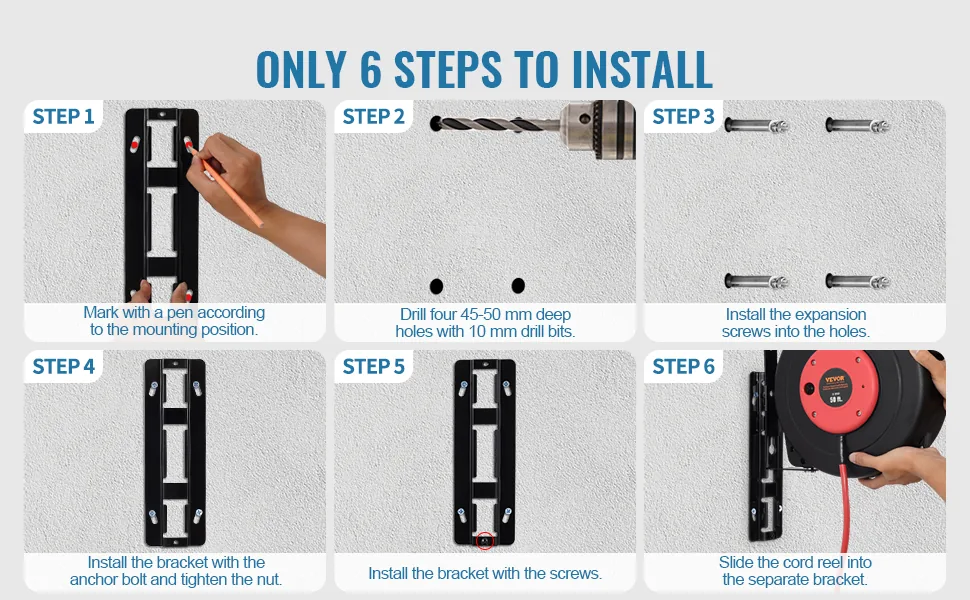 ONLY 6 STEPS TO INSTALL

STEP 1
Mark with a pen according to the mounting position.

STEP 2
Drill four 45-50 mm deep holes with 10 mm drill bits.

STEP 3
Install the expansion screws into the holes.

STEP 4
Install the bracket with the anchor bolt and tighten the nut.

STEP 5
Install the bracket with the screws.

STEP 6
VEVOR
50 ft.
Slide the cord reel into the separate bracket.