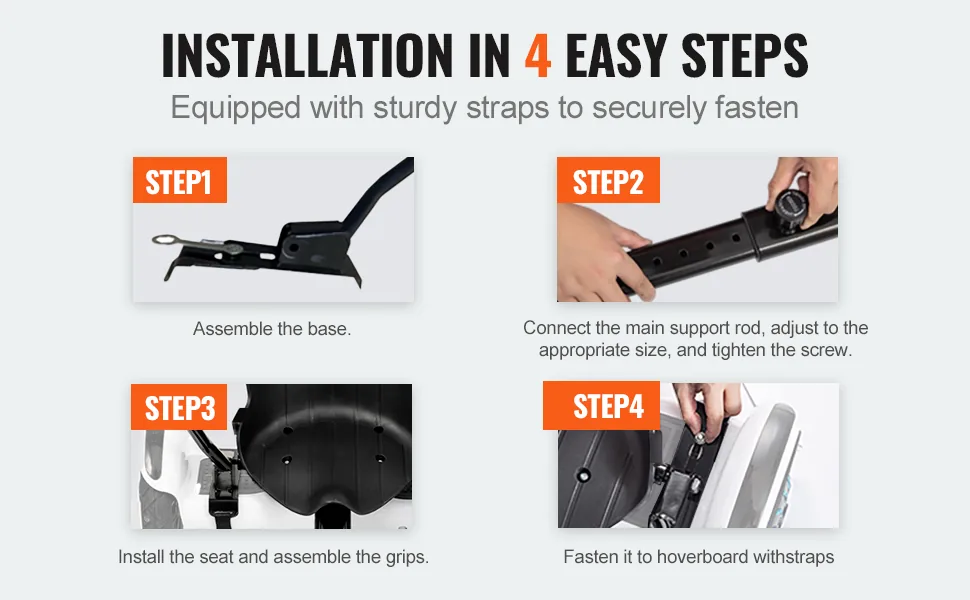 INSTALLATION IN 4 EASY STEPS

Equipped with sturdy straps to securely fasten

STEP1

Assemble the base.

STEP2

Connect the main support rod, adjust to the appropriate size, and tighten the screw.

STEP3

Install the seat and assemble the grips.

STEP4

Fasten it to hoverboard withstraps