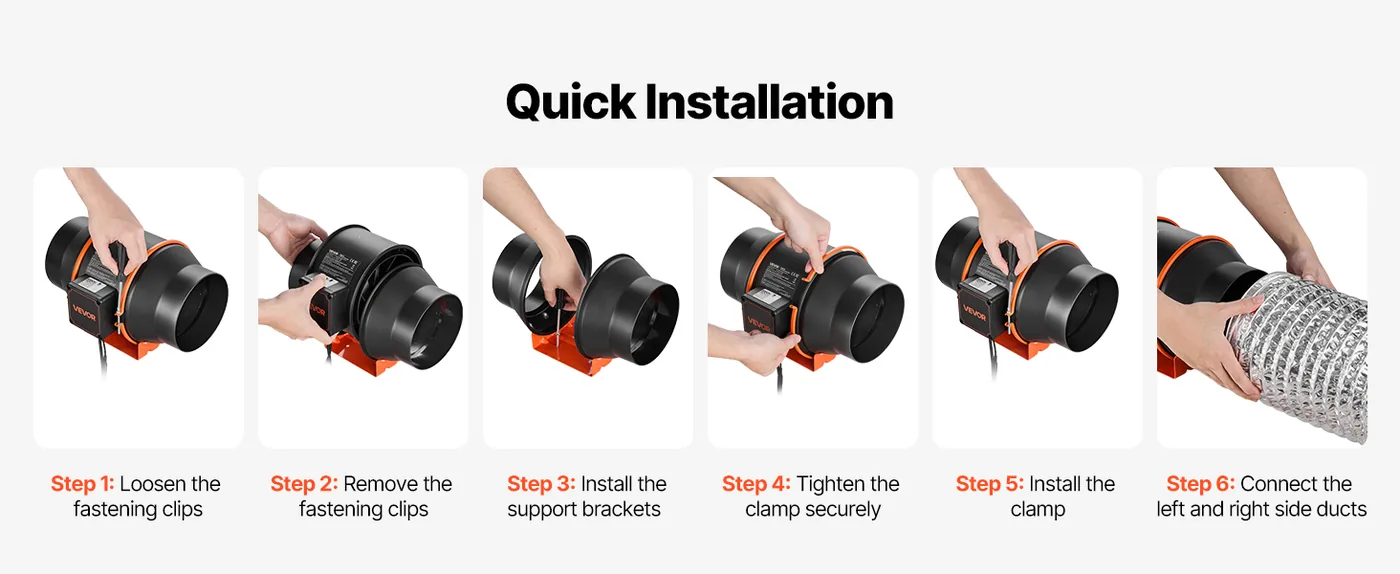 Quick Installation

VEVOR

VEVOR

VEVOR

VEVOR

Step 1: Loosen the fastening clips

Step 2: Remove the fastening clips

Step 3: Install the support brackets

Step 4: Tighten the clamp securely

Step 5: Install the clamp

Step 6: Connect the left and right side ducts