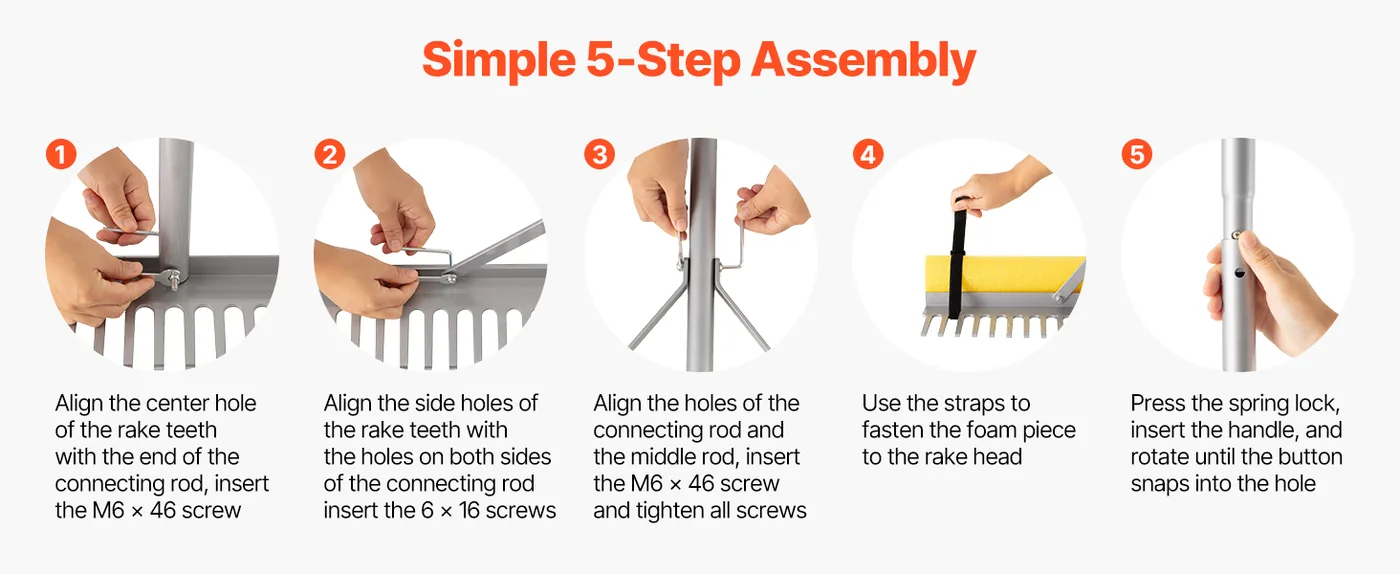 Simple 5-Step Assembly

1

Align the center hole of the rake teeth with the end of the connecting rod, insert the M6 × 46 screw

2

Align the side holes of the rake teeth with the holes on both sides of the connecting rod insert the 6 × 16 screws

3

Align the holes of the connecting rod and the middle rod, insert the M6 × 46 screw and tighten all screws

4

Use the straps to fasten the foam piece to the rake head

5

Press the spring lock, insert the handle, and rotate until the button snaps into the hole