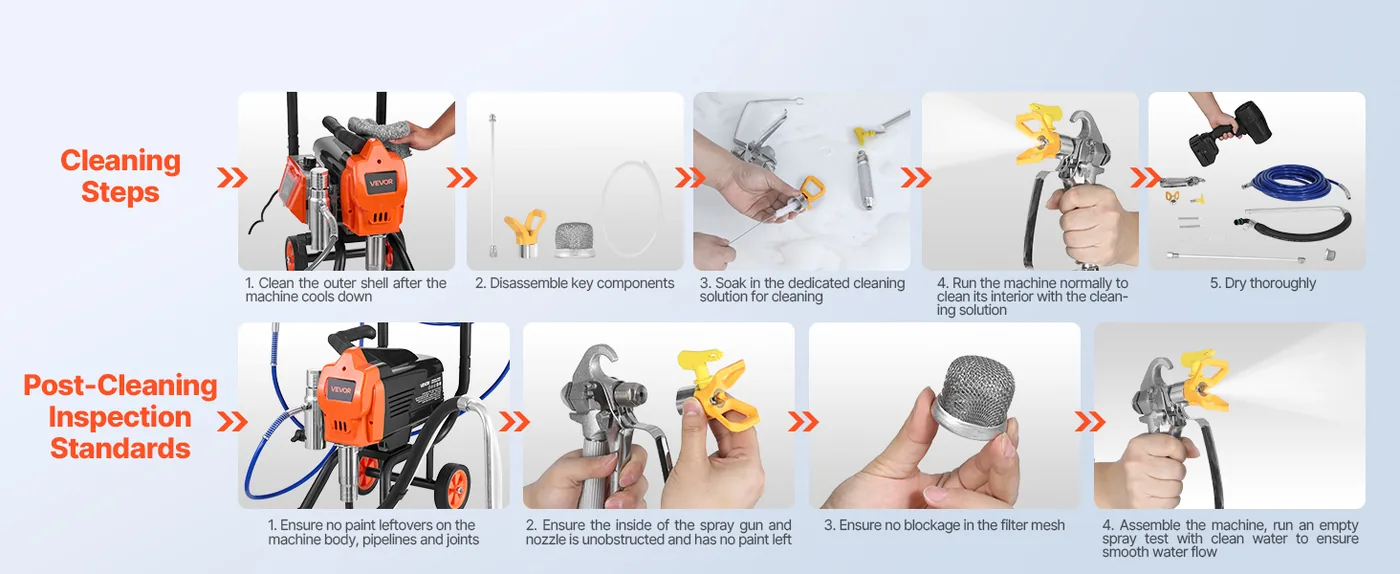 Cleaning Steps

VEVOR

1. Clean the outer shell after the machine cools down

2. Disassemble key components

3. Soak in the dedicated cleaning solution for cleaning

4. Run the machine normally to clean its interior with the cleaning solution

5. Dry thoroughly

Post-Cleaning Inspection Standards

VEVOR

1. Ensure no paint leftovers on the machine body, pipelines and joints

2. Ensure the inside of the spray gun and nozzle is unobstructed and has no paint left

3. Ensure no blockage in the filter mesh

4. Assemble the machine, run an empty spray test with clean water to ensure smooth water flow