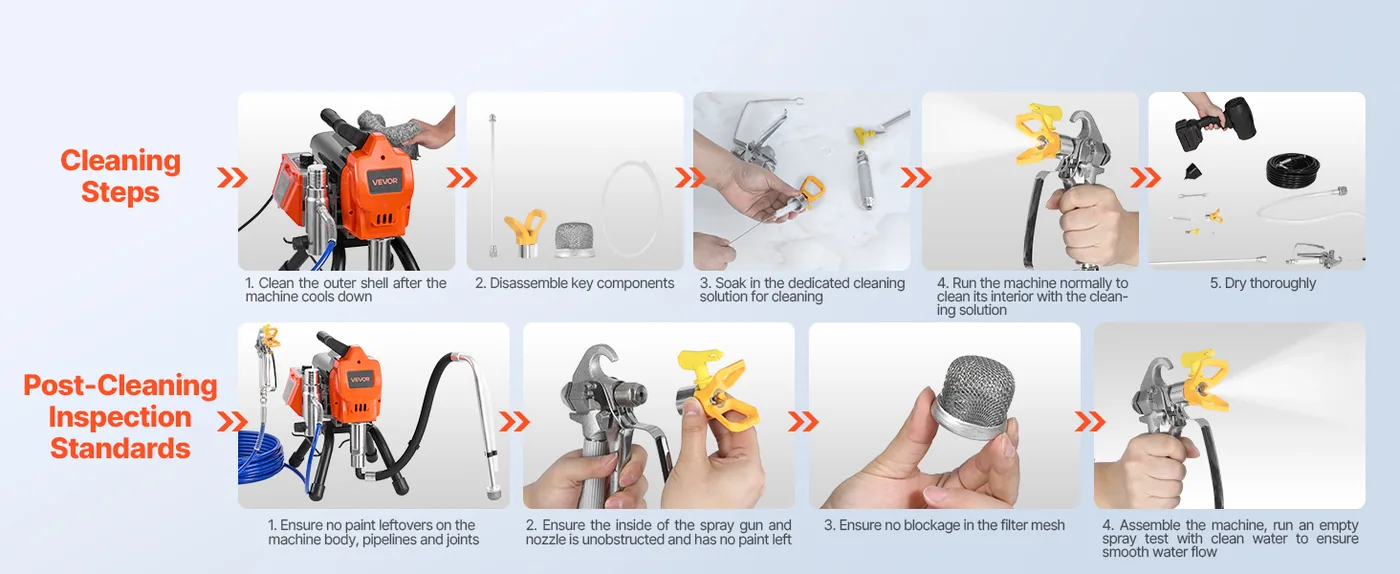 Cleaning Steps

VEVOR

1. Clean the outer shell after the machine cools down

2. Disassemble key components

3. Soak in the dedicated cleaning solution for cleaning

4. Run the machine normally to clean its interior with the cleaning solution

5. Dry thoroughly

Post-Cleaning Inspection Standards

VEVOR

1. Ensure no paint leftovers on the machine body, pipelines and joints

2. Ensure the inside of the spray gun and nozzle is unobstructed and has no paint left

3. Ensure no blockage in the filter mesh

4. Assemble the machine, run an empty spray test with clean water to ensure smooth water flow